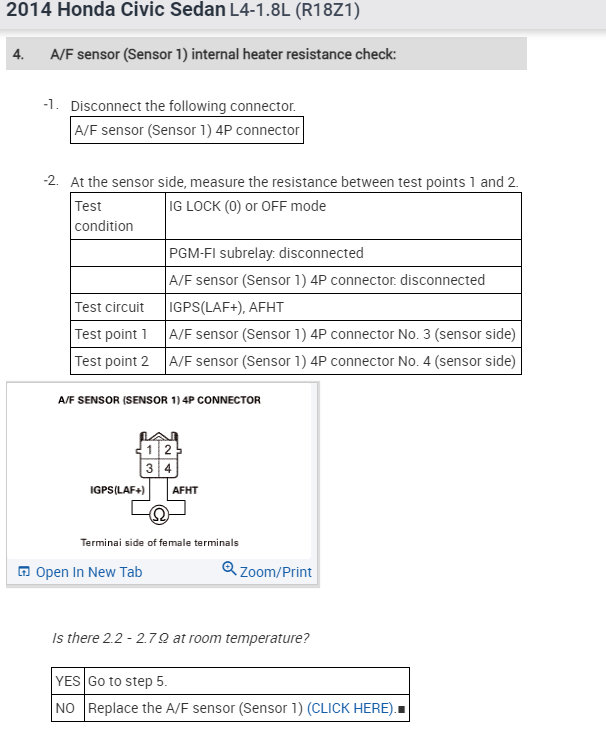 2014 Honda Civic Sedan L4-1.8L (R18Z1)

4. A/F sensor (Sensor 1) internal heater resistance check:

-1. Disconnect the following connector.

| A/F sensor (Sensor 1) 4P connector |
|---|

-2. At the sensor side, measure the resistance between test points 1 and 2.

| Test condition | IG LOCK (0) or OFF mode |
|---|---|
| | PGM-FI subrelay: disconnected |
| | A/F sensor (Sensor 1) 4P connector: disconnected |
| Test circuit | IGPS(LAF+), AFHT |
| Test point 1 | A/F sensor (Sensor 1) 4P connector No. 3 (sensor side) |
| Test point 2 | A/F sensor (Sensor 1) 4P connector No. 4 (sensor side) |

A/F SENSOR (SENSOR 1) 4P CONNECTOR

1 2
3 4

IGPS(LAF+) AFHT

Ω

Terminai side of female terminals

Open In New Tab Zoom/Print

Is there 2.2 - 2.7 Ω at room temperature?

| YES | Go to step 5. |
|---|---|
| NO | Replace the A/F sensor (Sensor 1) (CLICK HERE).■ |