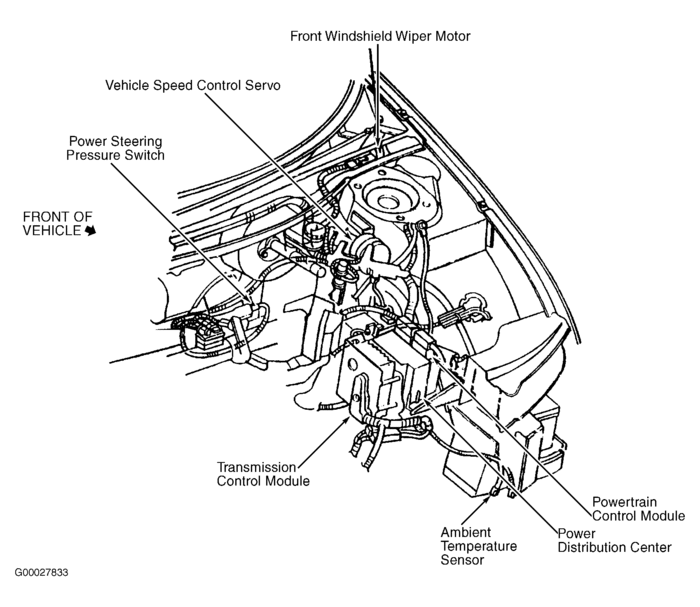 Front Windshield Wiper Motor

Vehicle Speed Control Servo

Power Steering Pressure Switch

FRONT OF VEHICLE

Transmission Control Module

Powertrain Control Module

Ambient Temperature Sensor

Power Distribution Center

G00027833