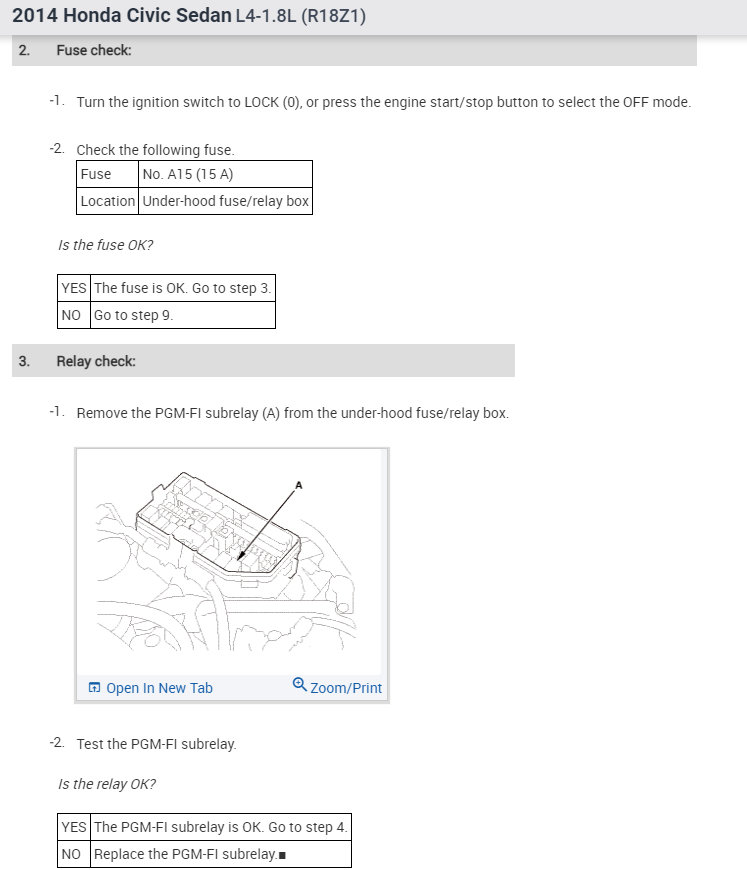 2014 Honda Civic Sedan L4-1.8L (R18Z1)

2. Fuse check:

-1. Turn the ignition switch to LOCK (0), or press the engine start/stop button to select the OFF mode.

-2. Check the following fuse.

| Fuse | No. A15 (15 A) |
|---|---|
| Location | Under-hood fuse/relay box |

Is the fuse OK?

| YES | The fuse is OK. Go to step 3. |
|---|---|
| NO | Go to step 9. |

3. Relay check:

-1. Remove the PGM-FI subrelay (A) from the under-hood fuse/relay box.

A

Open In New Tab

Zoom/Print

-2. Test the PGM-FI subrelay.

Is the relay OK?

| YES | The PGM-FI subrelay is OK. Go to step 4. |
|---|---|
| NO | Replace the PGM-FI subrelay.■ |