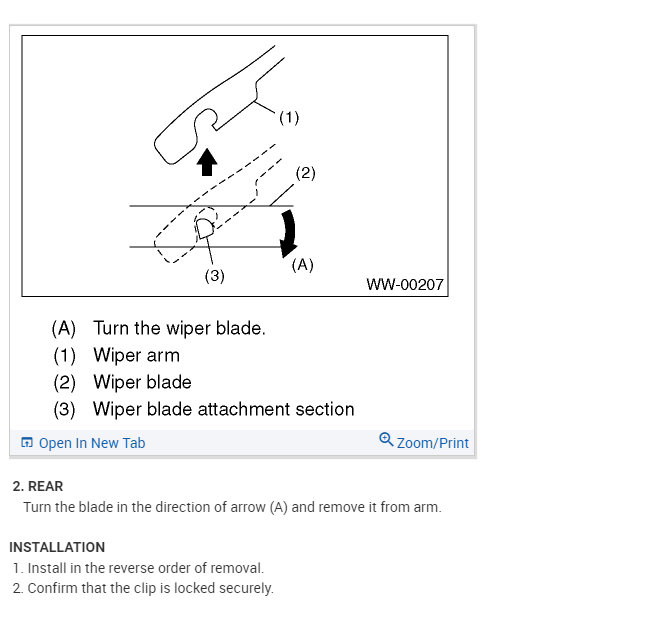 (1)

(2)

(3)

(A)

WW-00207

(A) Turn the wiper blade.
(1) Wiper arm
(2) Wiper blade
(3) Wiper blade attachment section

Open In New Tab

Zoom/Print

2. REAR
Turn the blade in the direction of arrow (A) and remove it from arm.

INSTALLATION
1. Install in the reverse order of removal.
2. Confirm that the clip is locked securely.