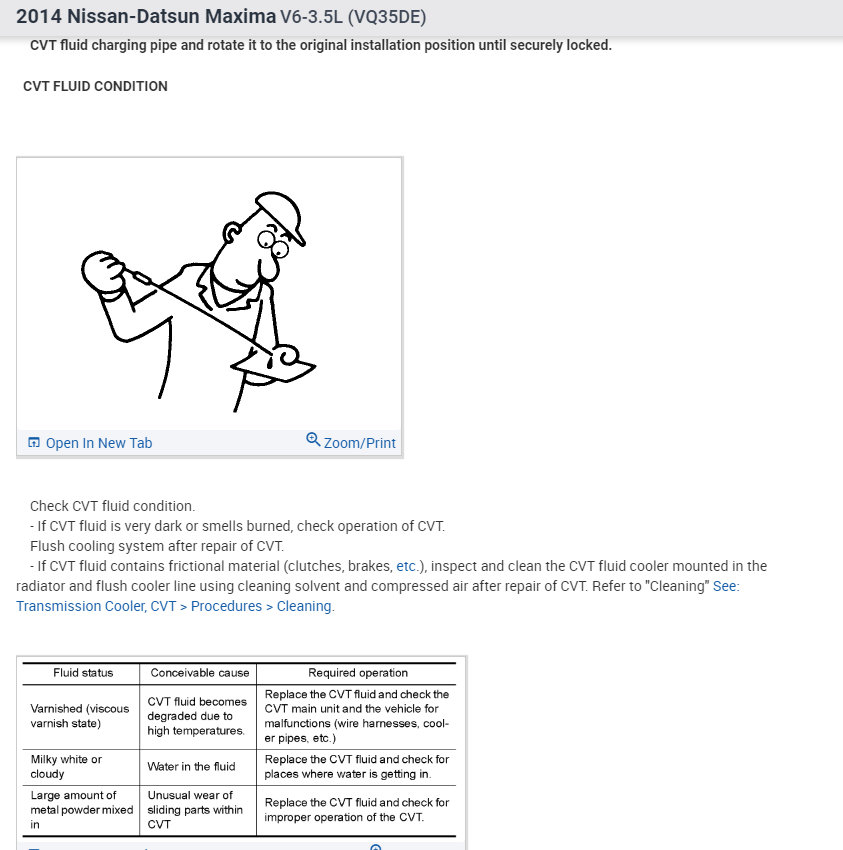 2014 Nissan-Datsun Maxima V6-3.5L (VQ35DE)

CVT fluid charging pipe and rotate it to the original installation position until securely locked.

CVT FLUID CONDITION

Open In New Tab
Zoom/Print

Check CVT fluid condition.
- If CVT fluid is very dark or smells burned, check operation of CVT.
Flush cooling system after repair of CVT.
- If CVT fluid contains frictional material (clutches, brakes, etc.), inspect and clean the CVT fluid cooler mounted in the radiator and flush cooler line using cleaning solvent and compressed air after repair of CVT. Refer to "Cleaning" See: Transmission Cooler, CVT > Procedures > Cleaning.

| Fluid status | Conceivable cause | Required operation |
|---|---|---|
| Varnished (viscous varnish state) | CVT fluid becomes degraded due to high temperatures. | Replace the CVT fluid and check the CVT main unit and the vehicle for malfunctions (wire harnesses, cooler pipes, etc.) |
| Milky white or cloudy | Water in the fluid | Replace the CVT fluid and check for places where water is getting in. |
| Large amount of metal powder mixed in | Unusual wear of sliding parts within CVT | Replace the CVT fluid and check for improper operation of the CVT. |