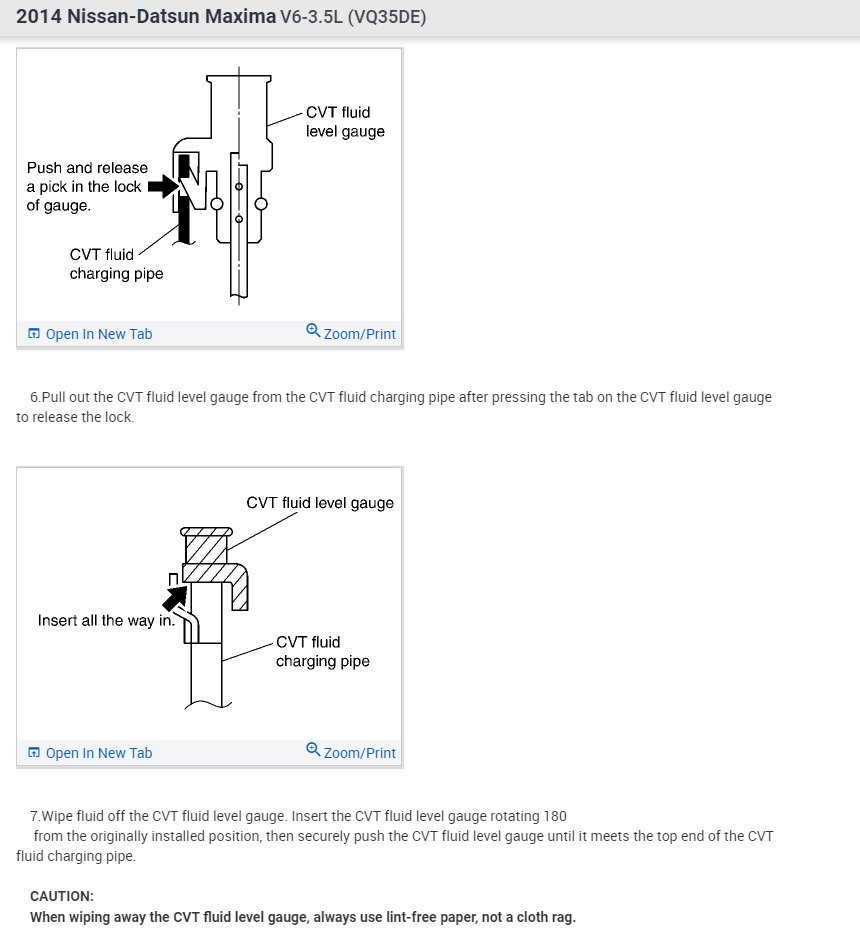 2014 Nissan-Datsun Maxima V6-3.5L (VQ35DE)

CVT fluid level gauge

Push and release a pick in the lock of gauge.

CVT fluid charging pipe

Open In New Tab

Zoom/Print

6.Pull out the CVT fluid level gauge from the CVT fluid charging pipe after pressing the tab on the CVT fluid level gauge to release the lock.

CVT fluid level gauge

Insert all the way in.

CVT fluid charging pipe

Open In New Tab

Zoom/Print

7.Wipe fluid off the CVT fluid level gauge. Insert the CVT fluid level gauge rotating 180 from the originally installed position, then securely push the CVT fluid level gauge until it meets the top end of the CVT fluid charging pipe.

CAUTION:
When wiping away the CVT fluid level gauge, always use lint-free paper, not a cloth rag.