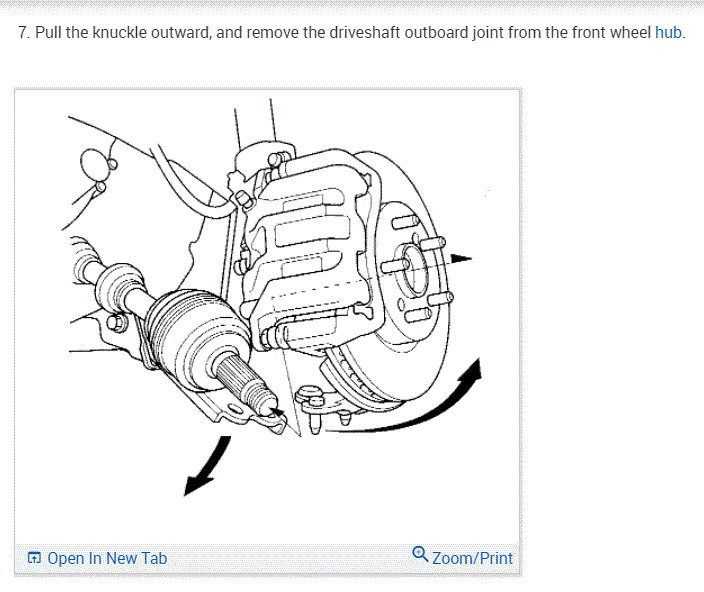 7. Pull the knuckle outward, and remove the driveshaft outboard joint from the front wheel hub.

Open In New Tab

Zoom/Print