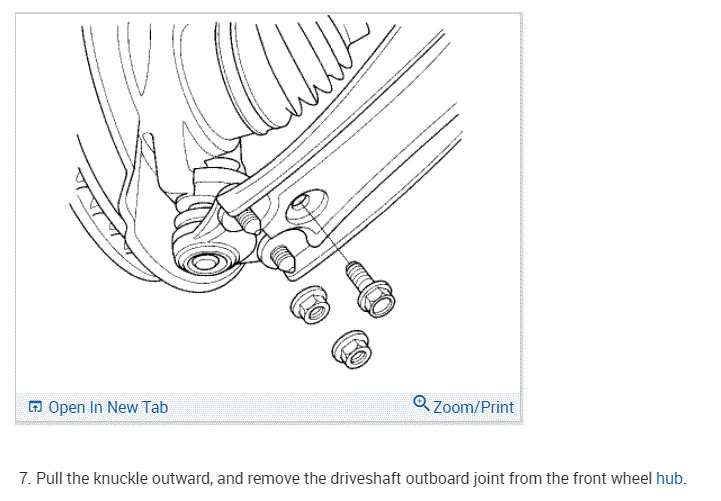 Open In New Tab

Zoom/Print

7. Pull the knuckle outward, and remove the driveshaft outboard joint from the front wheel hub.