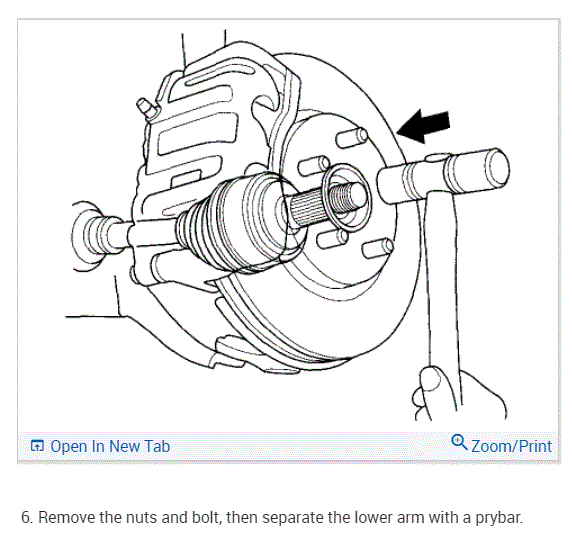 Open In New Tab

Zoom/Print

6. Remove the nuts and bolt, then separate the lower arm with a prybar.