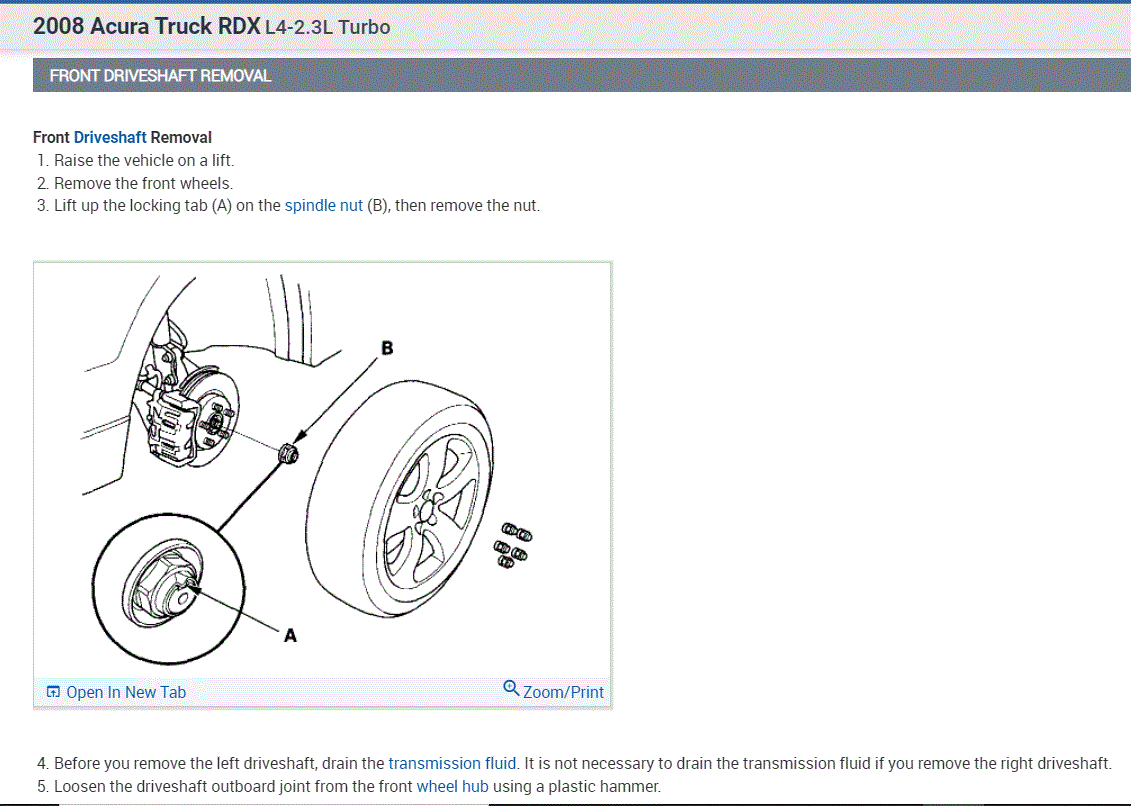 2008 Acura Truck RDX L4-2.3L Turbo

FRONT DRIVESHAFT REMOVAL

Front Driveshaft Removal
1. Raise the vehicle on a lift.
2. Remove the front wheels.
3. Lift up the locking tab (A) on the spindle nut (B), then remove the nut.

B

A

Open In New Tab

Zoom/Print

4. Before you remove the left driveshaft, drain the transmission fluid. It is not necessary to drain the transmission fluid if you remove the right driveshaft.
5. Loosen the driveshaft outboard joint from the front wheel hub using a plastic hammer.