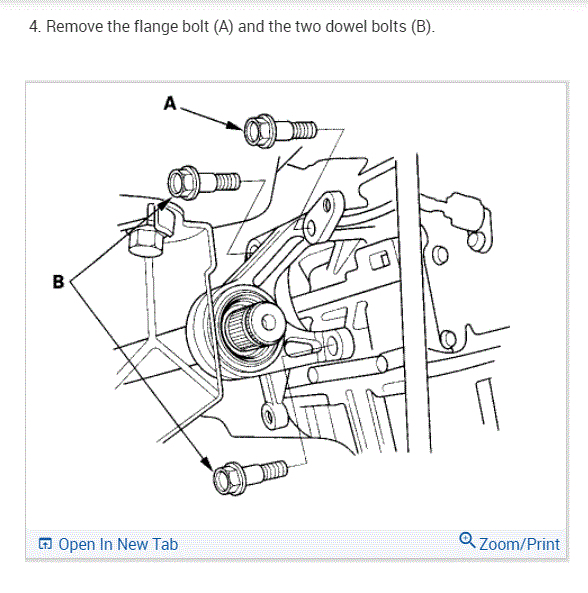 4. Remove the flange bolt (A) and the two dowel bolts (B).

A

B

Open In New Tab

Zoom/Print