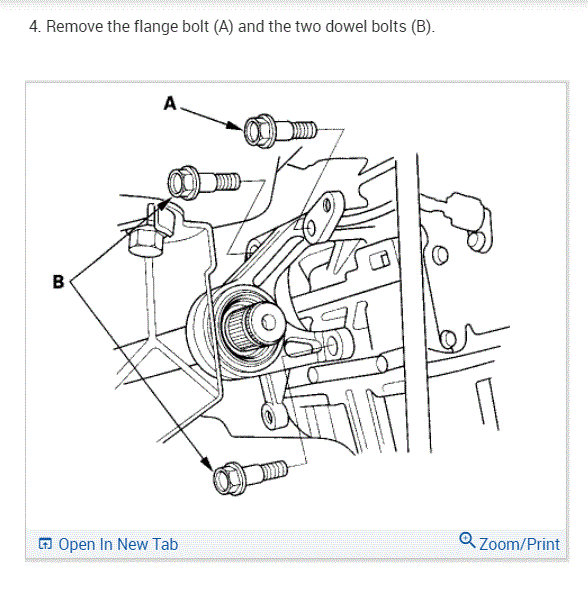 4. Remove the flange bolt (A) and the two dowel bolts (B).

A

B

Open In New Tab

Zoom/Print