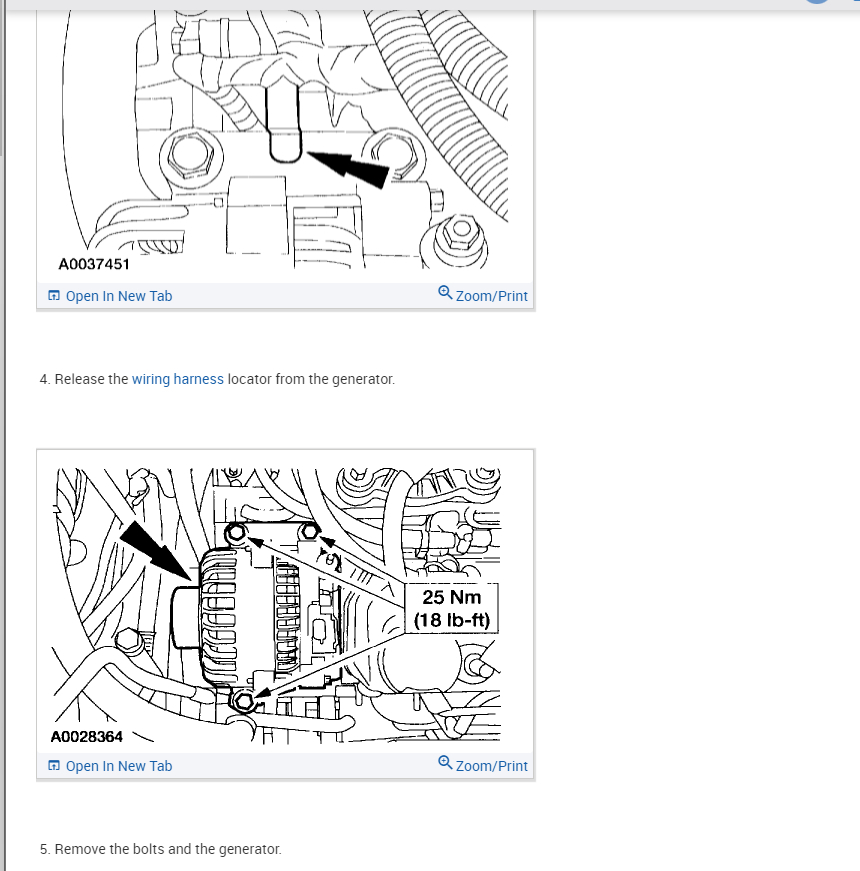 A0037451

Open In New Tab
Zoom/Print

4. Release the wiring harness locator from the generator.

25 Nm (18 lb-ft)

A0028364

Open In New Tab
Zoom/Print

5. Remove the bolts and the generator.