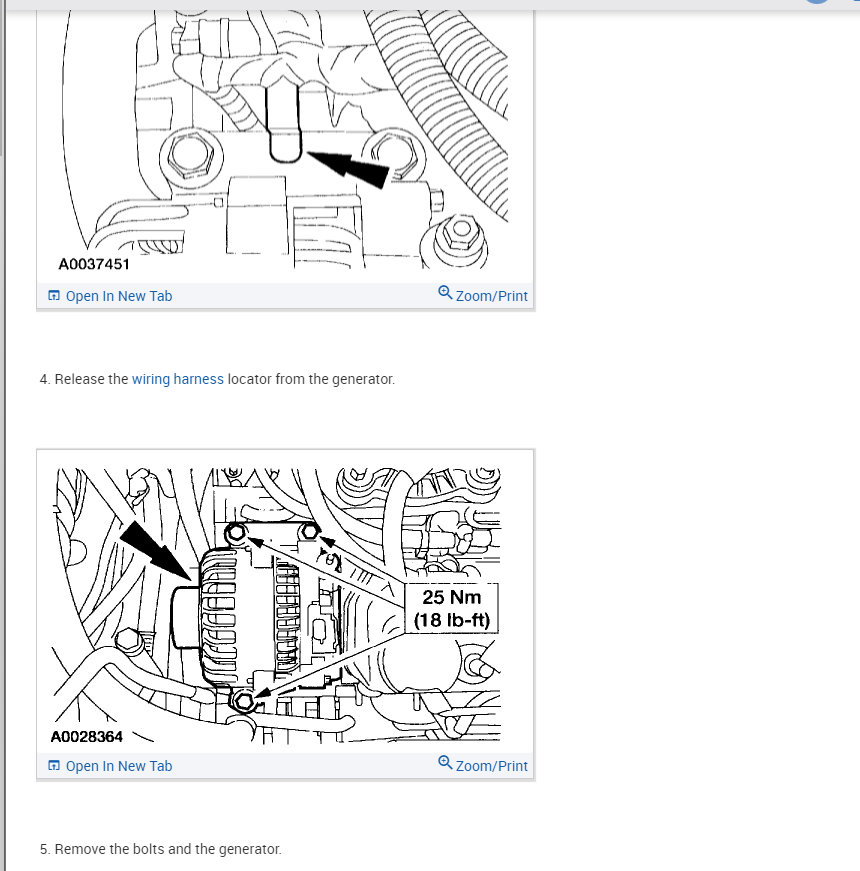 A0037451

Open In New Tab

Zoom/Print

4. Release the wiring harness locator from the generator.

25 Nm
(18 lb-ft)

A0028364

Open In New Tab

Zoom/Print

5. Remove the bolts and the generator.