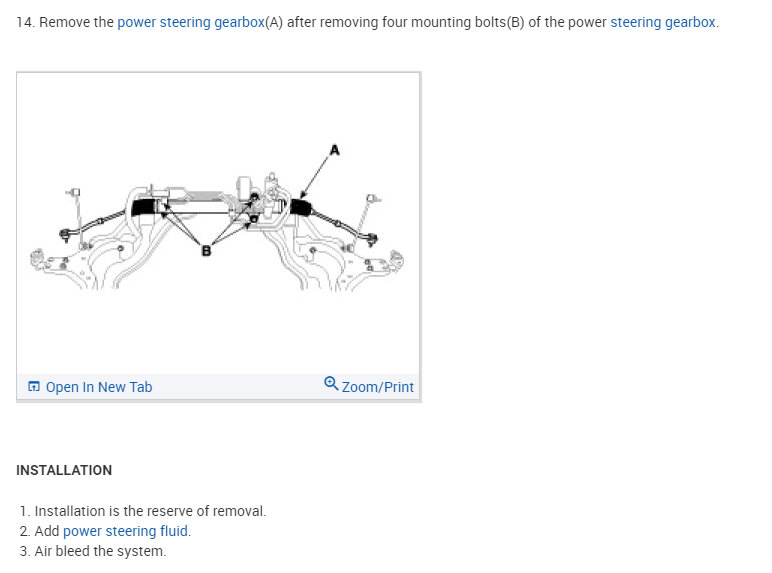 14. Remove the power steering gearbox(A) after removing four mounting bolts(B) of the power steering gearbox.

A

B

Open In New Tab

Zoom/Print

INSTALLATION

1. Installation is the reserve of removal.
2. Add power steering fluid.
3. Air bleed the system.