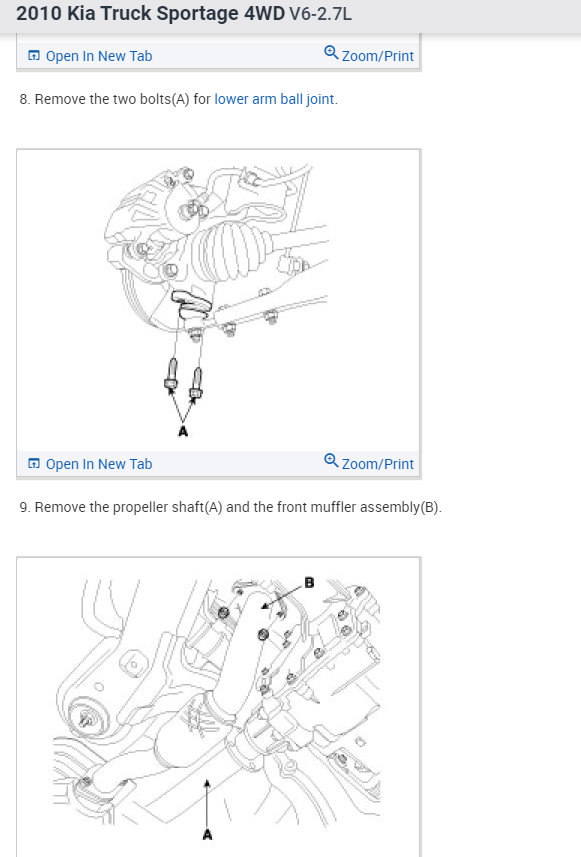 2010 Kia Truck Sportage 4WD V6-2.7L

Open In New Tab

Zoom/Print

8. Remove the two bolts(A) for lower arm ball joint.

A

Open In New Tab

Zoom/Print

9. Remove the propeller shaft(A) and the front muffler assembly(B).

B

A