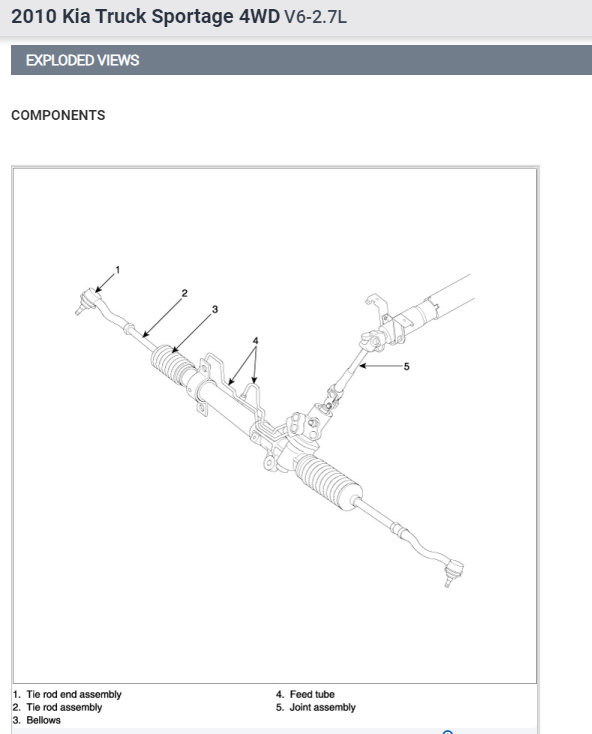 2010 Kia Truck Sportage 4WD V6-2.7L

EXPLODED VIEWS

COMPONENTS

1

2

3

4

5

1. Tie rod end assembly
2. Tie rod assembly
3. Bellows

4. Feed tube
5. Joint assembly