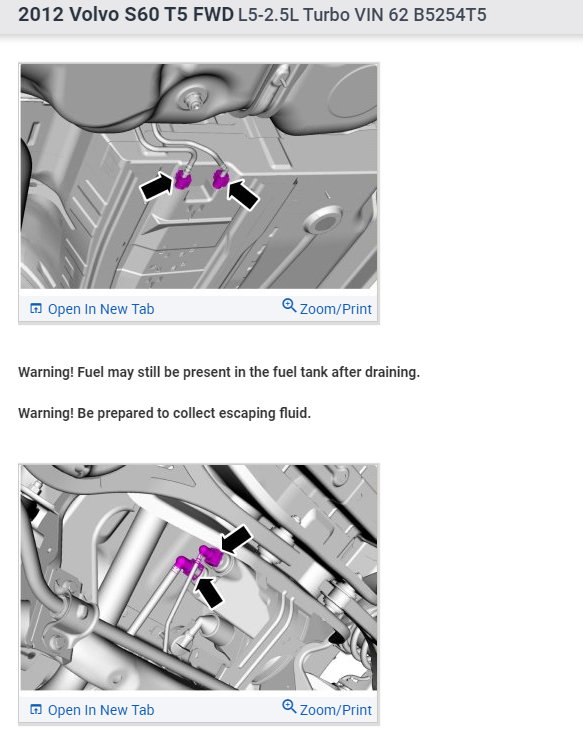 2012 Volvo S60 T5 FWD L5-2.5L Turbo VIN 62 B5254T5

Open In New Tab Zoom/Print

Warning! Fuel may still be present in the fuel tank after draining.

Warning! Be prepared to collect escaping fluid.

Open In New Tab Zoom/Print