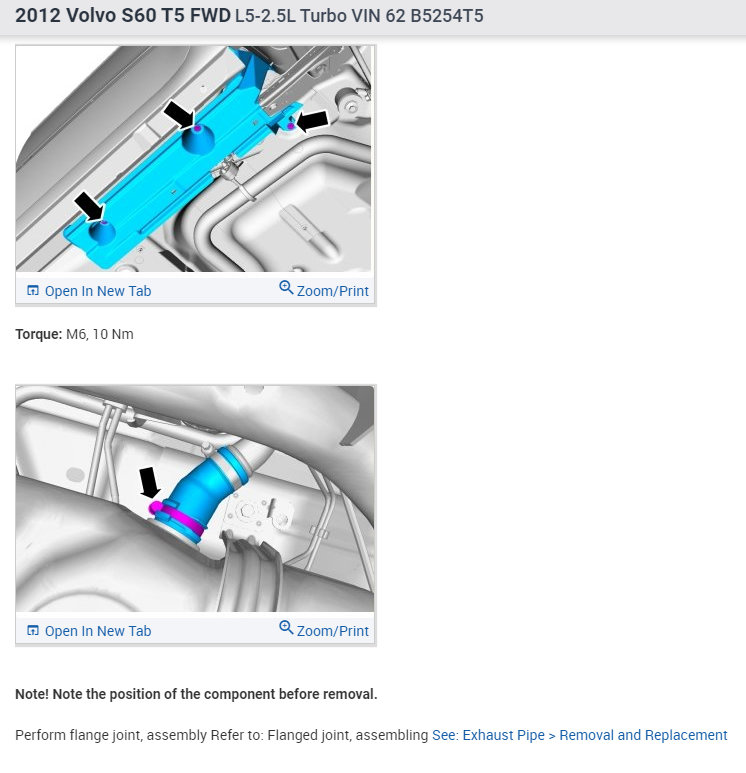 2012 Volvo S60 T5 FWD L5-2.5L Turbo VIN 62 B5254T5

Open In New Tab Zoom/Print

Torque: M6, 10 Nm

Open In New Tab Zoom/Print

Note! Note the position of the component before removal.

Perform flange joint, assembly Refer to: Flanged joint, assembling See: Exhaust Pipe > Removal and Replacement