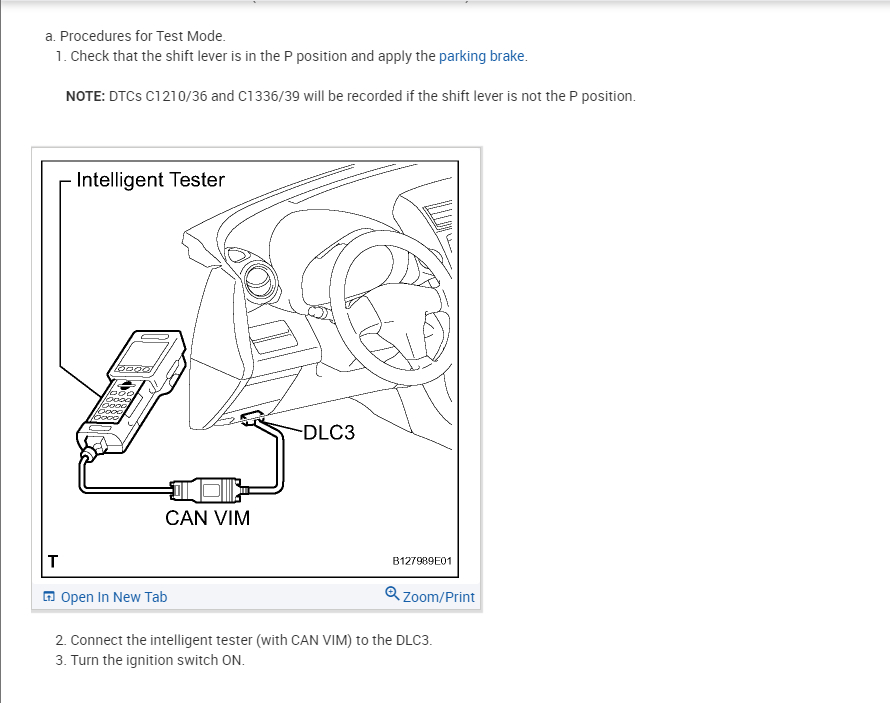 a. Procedures for Test Mode.

1. Check that the shift lever is in the P position and apply the parking brake.

NOTE: DTCs C1210/36 and C1336/39 will be recorded if the shift lever is not the P position.

Intelligent Tester

DLC3

CAN VIM

T

B127989E01

Open In New Tab

Zoom/Print

2. Connect the intelligent tester (with CAN VIM) to the DLC3.

3. Turn the ignition switch ON.