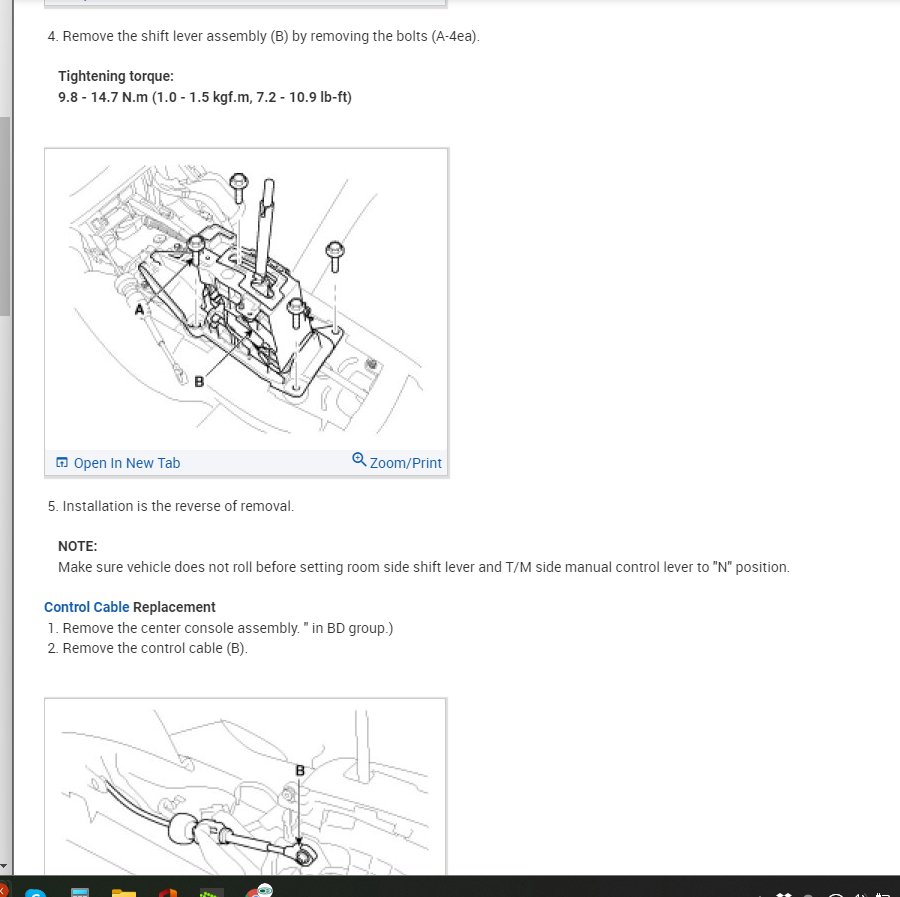 4. Remove the shift lever assembly (B) by removing the bolts (A-4ea).

Tightening torque:
9.8 - 14.7 N.m (1.0 - 1.5 kgf.m, 7.2 - 10.9 lb-ft)

A

B

Open In New Tab

Zoom/Print

5. Installation is the reverse of removal.

NOTE:
Make sure vehicle does not roll before setting room side shift lever and T/M side manual control lever to "N" position.

Control Cable Replacement
1. Remove the center console assembly. " in BD group.)
2. Remove the control cable (B).

B