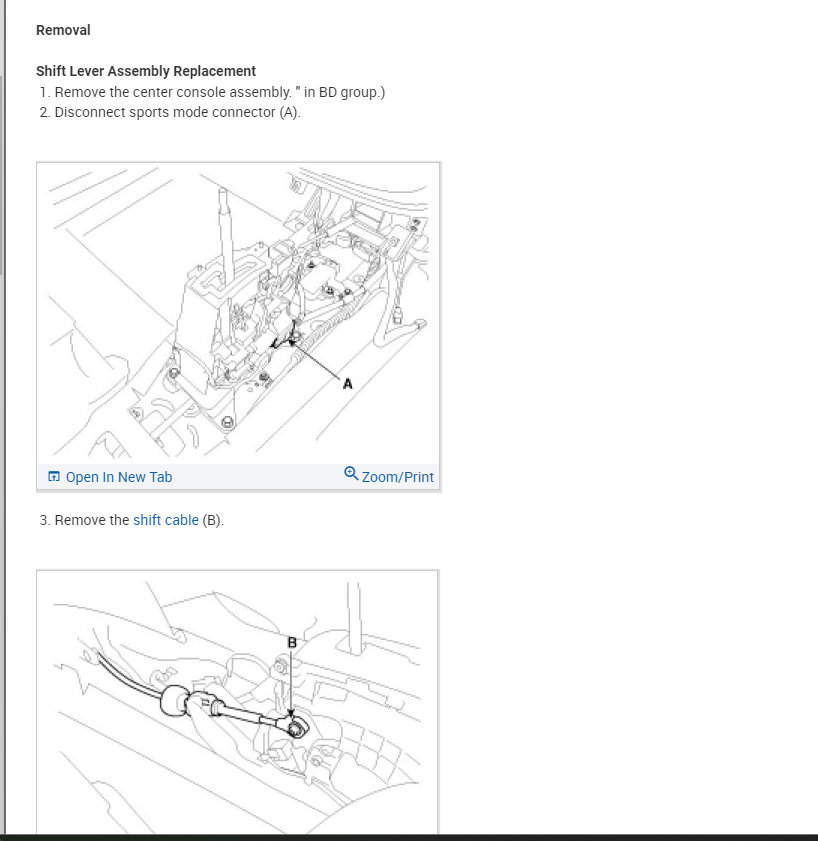 Removal

Shift Lever Assembly Replacement
1. Remove the center console assembly. " in BD group.)
2. Disconnect sports mode connector (A).

A

Open In New Tab Zoom/Print

3. Remove the shift cable (B).

B