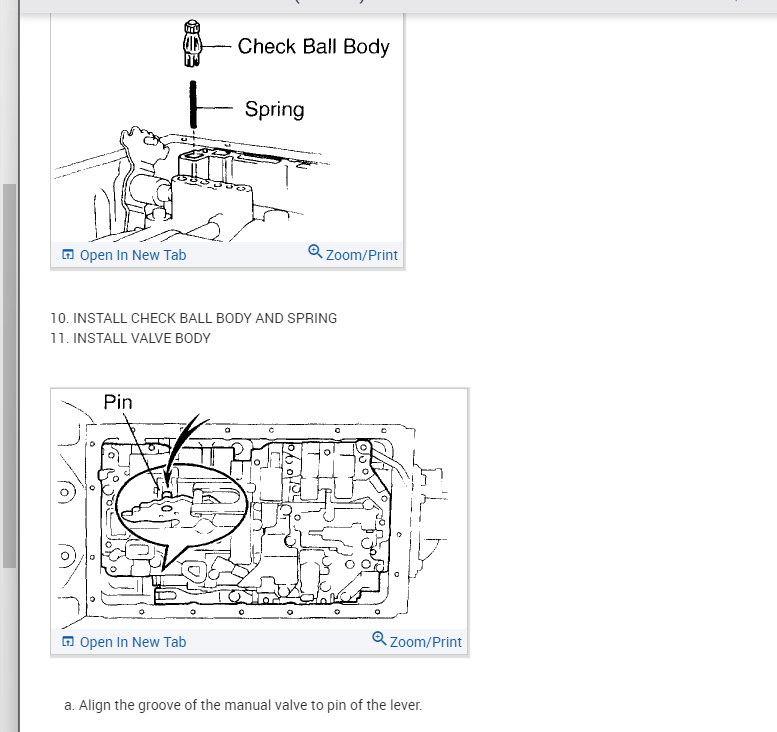 Check Ball Body

Spring

Open In New Tab Zoom/Print

10. INSTALL CHECK BALL BODY AND SPRING
11. INSTALL VALVE BODY

Pin

Open In New Tab Zoom/Print

a. Align the groove of the manual valve to pin of the lever.