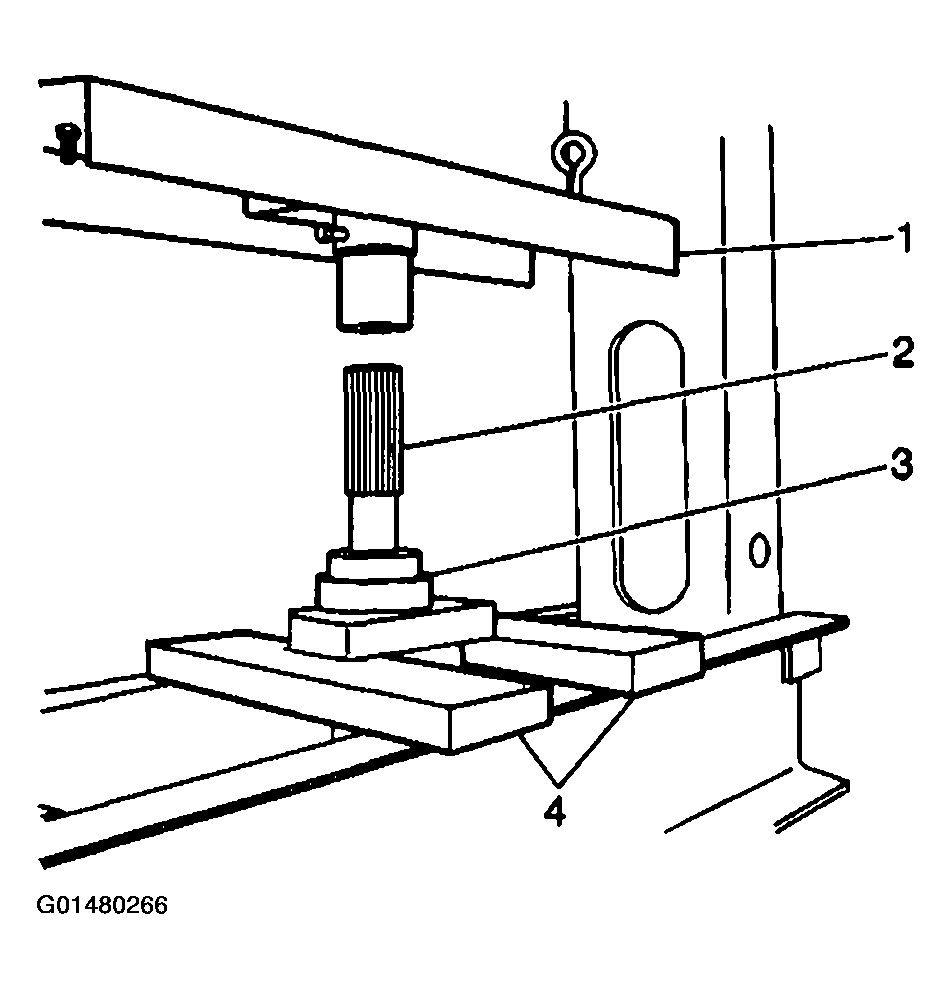 1
2
3
4
G01480266