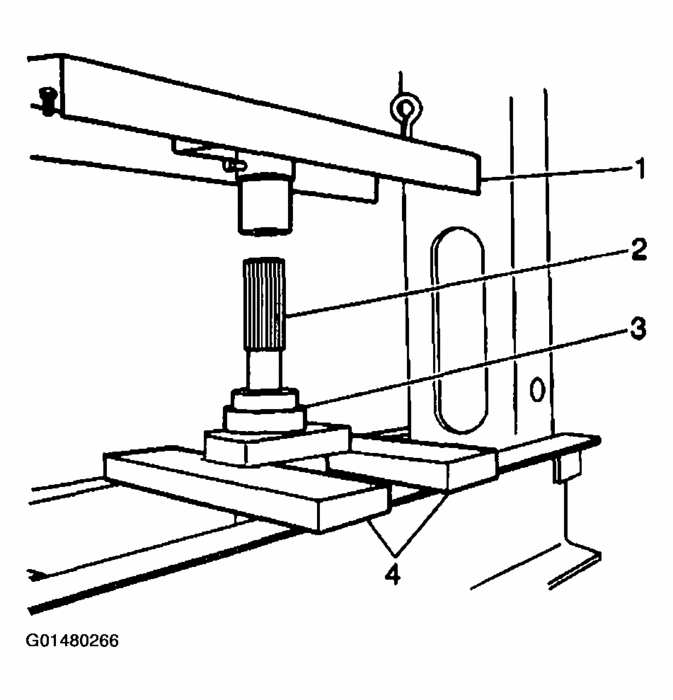 1
2
3
4
G01480266