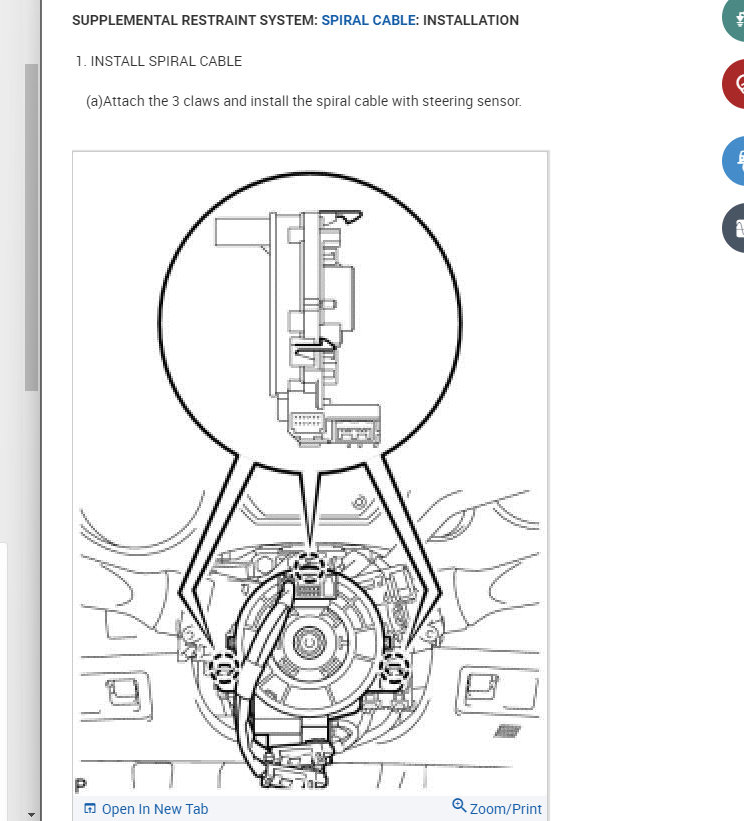 SUPPLEMENTAL RESTRAINT SYSTEM: SPIRAL CABLE: INSTALLATION

1. INSTALL SPIRAL CABLE

(a)Attach the 3 claws and install the spiral cable with steering sensor.

P

Open In New Tab

Zoom/Print