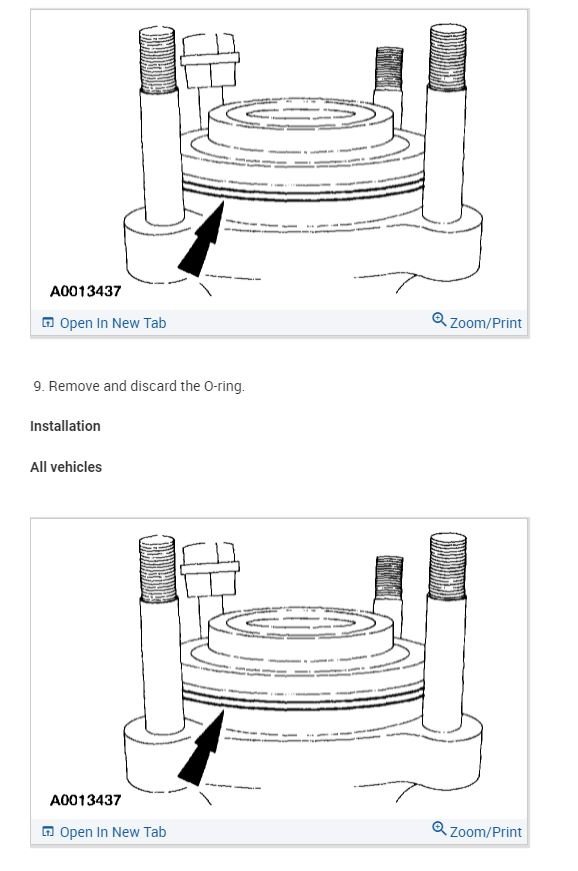 A0013437

Open In New Tab

Zoom/Print

9. Remove and discard the O-ring.

Installation

All vehicles

A0013437

Open In New Tab

Zoom/Print