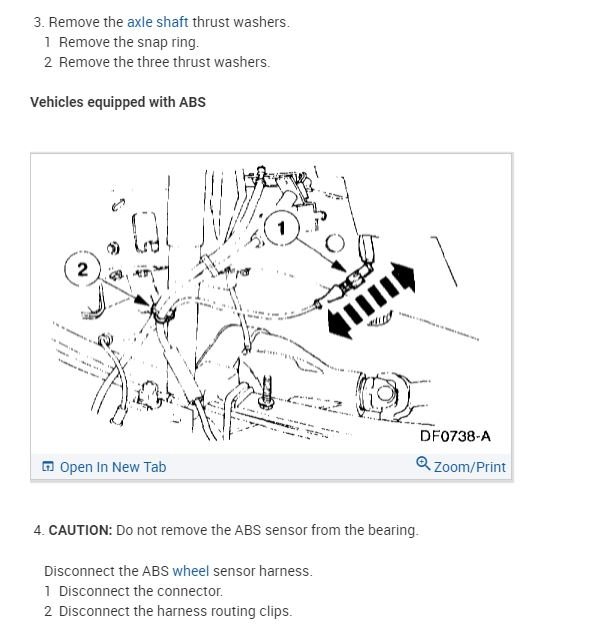 3. Remove the axle shaft thrust washers.
1 Remove the snap ring.
2 Remove the three thrust washers.

Vehicles equipped with ABS

1

2

DF0738-A

Open In New Tab

Zoom/Print

4. CAUTION: Do not remove the ABS sensor from the bearing.

Disconnect the ABS wheel sensor harness.
1 Disconnect the connector.
2 Disconnect the harness routing clips.