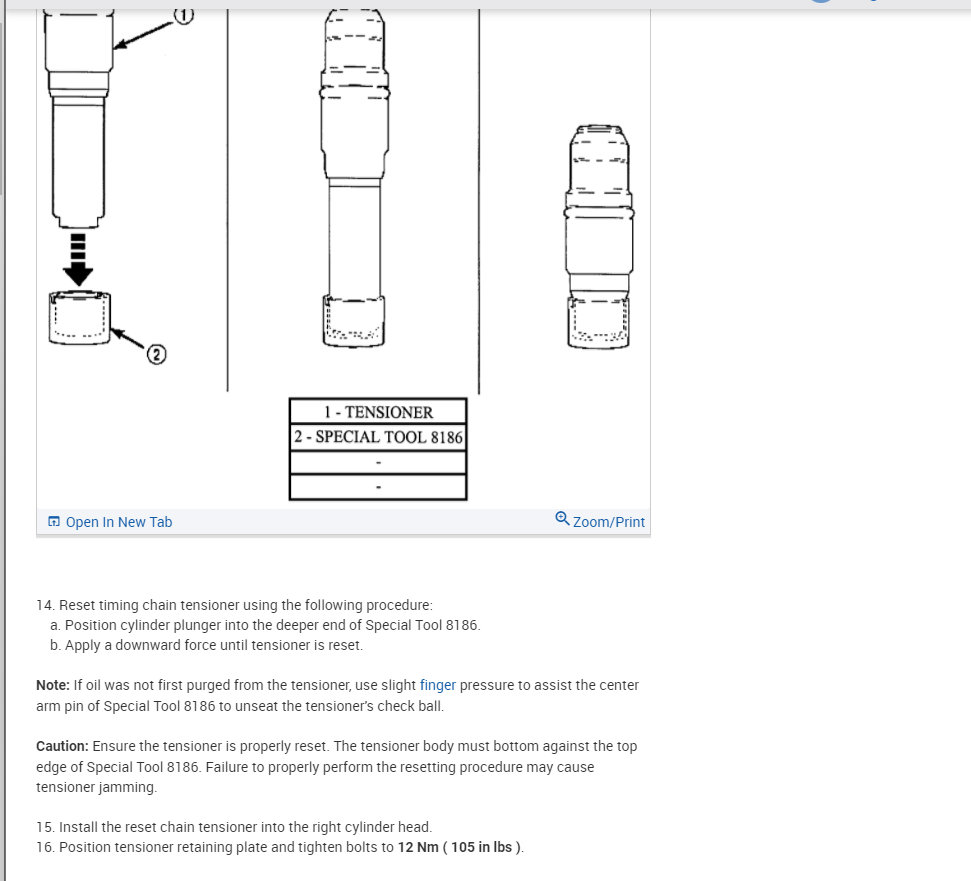 1

2

| 1 - TENSIONER |
|---|
| 2 - SPECIAL TOOL 8186 |
| - |
| - |

Open In New Tab

Zoom/Print

14. Reset timing chain tensioner using the following procedure:
a. Position cylinder plunger into the deeper end of Special Tool 8186.
b. Apply a downward force until tensioner is reset.

Note: If oil was not first purged from the tensioner, use slight finger pressure to assist the center arm pin of Special Tool 8186 to unseat the tensioner's check ball.

Caution: Ensure the tensioner is properly reset. The tensioner body must bottom against the top edge of Special Tool 8186. Failure to properly perform the resetting procedure may cause tensioner jamming.

15. Install the reset chain tensioner into the right cylinder head.
16. Position tensioner retaining plate and tighten bolts to 12 Nm ( 105 in lbs ).