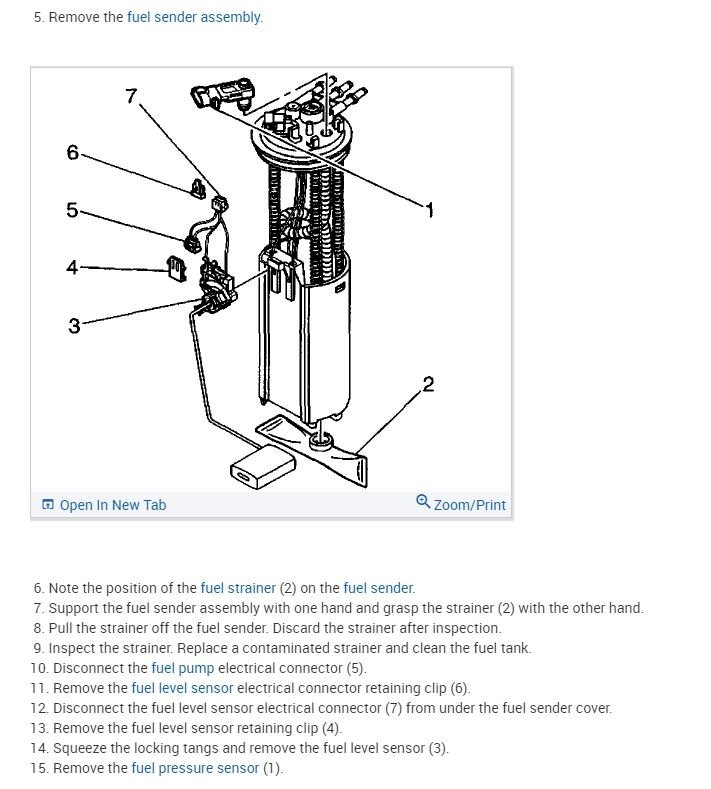 5. Remove the fuel sender assembly.

7
6
5
4
3
1
2

Open In New Tab

Zoom/Print

6. Note the position of the fuel strainer (2) on the fuel sender.
7. Support the fuel sender assembly with one hand and grasp the strainer (2) with the other hand.
8. Pull the strainer off the fuel sender. Discard the strainer after inspection.
9. Inspect the strainer. Replace a contaminated strainer and clean the fuel tank.
10. Disconnect the fuel pump electrical connector (5).
11. Remove the fuel level sensor electrical connector retaining clip (6).
12. Disconnect the fuel level sensor electrical connector (7) from under the fuel sender cover.
13. Remove the fuel level sensor retaining clip (4).
14. Squeeze the locking tangs and remove the fuel level sensor (3).
15. Remove the fuel pressure sensor (1).