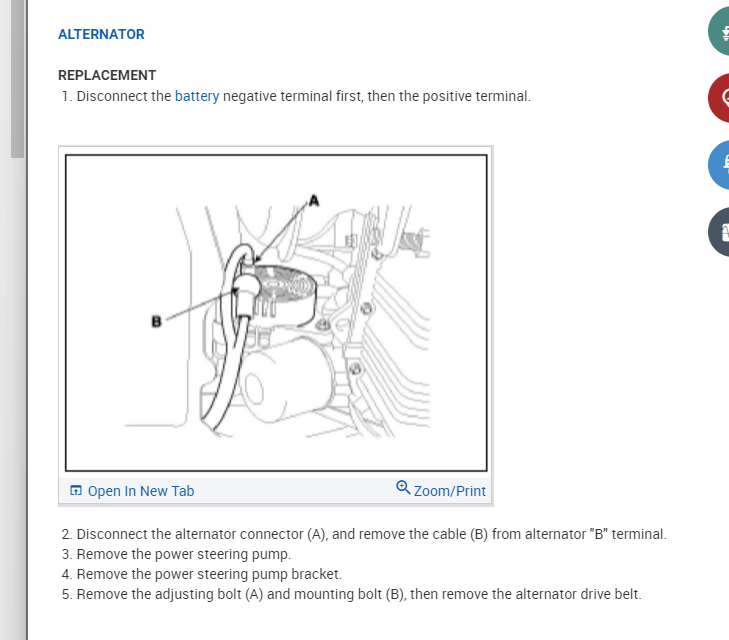 ALTERNATOR

REPLACEMENT

1. Disconnect the battery negative terminal first, then the positive terminal.

A

B

Open In New Tab

Zoom/Print

2. Disconnect the alternator connector (A), and remove the cable (B) from alternator "B" terminal.
3. Remove the power steering pump.
4. Remove the power steering pump bracket.
5. Remove the adjusting bolt (A) and mounting bolt (B), then remove the alternator drive belt.