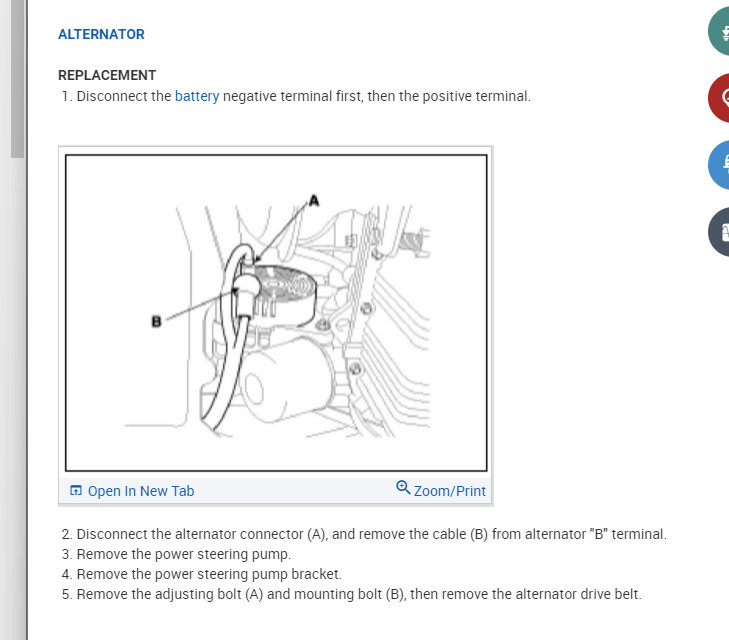 ALTERNATOR

REPLACEMENT

1. Disconnect the battery negative terminal first, then the positive terminal.

A

B

Open In New Tab

Zoom/Print

2. Disconnect the alternator connector (A), and remove the cable (B) from alternator "B" terminal.
3. Remove the power steering pump.
4. Remove the power steering pump bracket.
5. Remove the adjusting bolt (A) and mounting bolt (B), then remove the alternator drive belt.