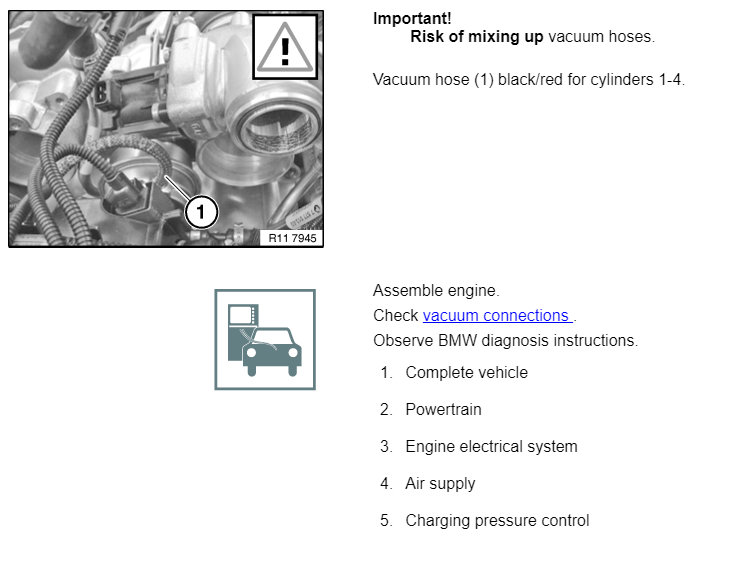 1

R11 7945

Important!
Risk of mixing up vacuum hoses.

Vacuum hose (1) black/red for cylinders 1-4.

Assemble engine.
Check vacuum connections .
Observe BMW diagnosis instructions.

1. Complete vehicle
2. Powertrain
3. Engine electrical system
4. Air supply
5. Charging pressure control