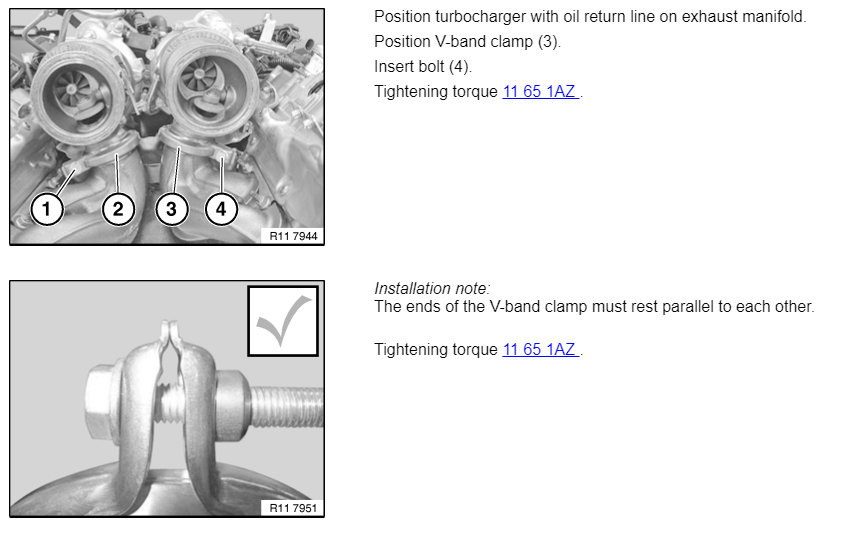 1
2
3
4
R11 7944

Position turbocharger with oil return line on exhaust manifold.
Position V-band clamp (3).
Insert bolt (4).
Tightening torque 11 65 1AZ .

R11 7951

Installation note:
The ends of the V-band clamp must rest parallel to each other.

Tightening torque 11 65 1AZ .