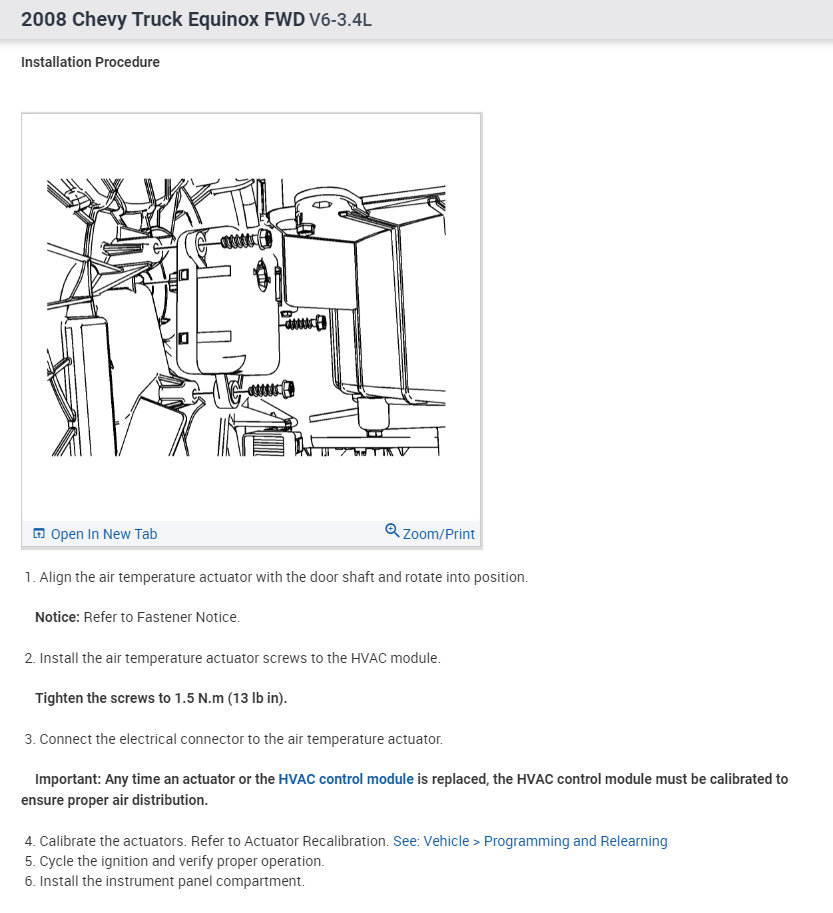 2008 Chevy Truck Equinox FWD V6-3.4L

Installation Procedure

Open In New Tab
Zoom/Print

1. Align the air temperature actuator with the door shaft and rotate into position.

Notice: Refer to Fastener Notice.

2. Install the air temperature actuator screws to the HVAC module.

Tighten the screws to 1.5 N.m (13 lb in).

3. Connect the electrical connector to the air temperature actuator.

Important: Any time an actuator or the HVAC control module is replaced, the HVAC control module must be calibrated to ensure proper air distribution.

4. Calibrate the actuators. Refer to Actuator Recalibration. See: Vehicle > Programming and Relearning
5. Cycle the ignition and verify proper operation.
6. Install the instrument panel compartment.