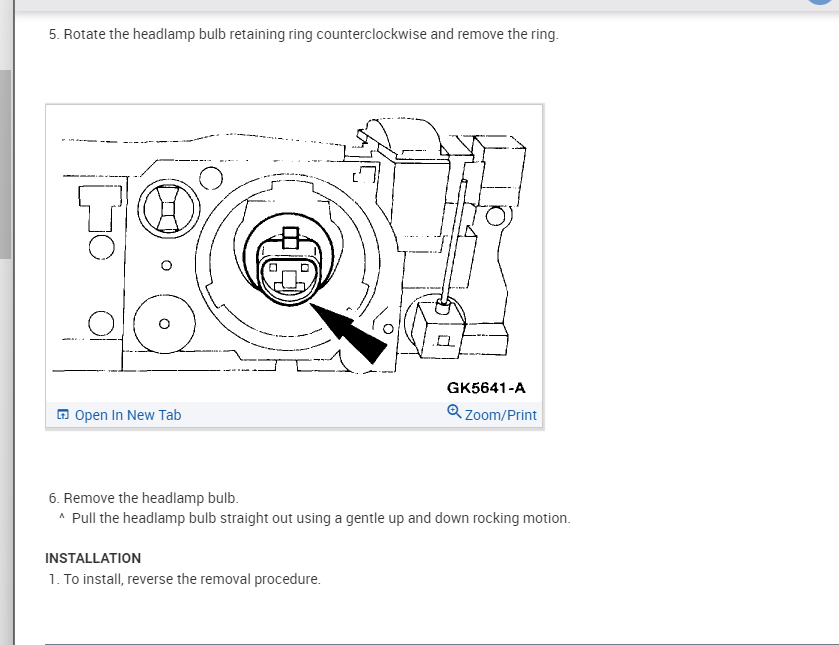 5. Rotate the headlamp bulb retaining ring counterclockwise and remove the ring.

GK5641-A

Open In New Tab

Zoom/Print

6. Remove the headlamp bulb.
^ Pull the headlamp bulb straight out using a gentle up and down rocking motion.

INSTALLATION
1. To install, reverse the removal procedure.