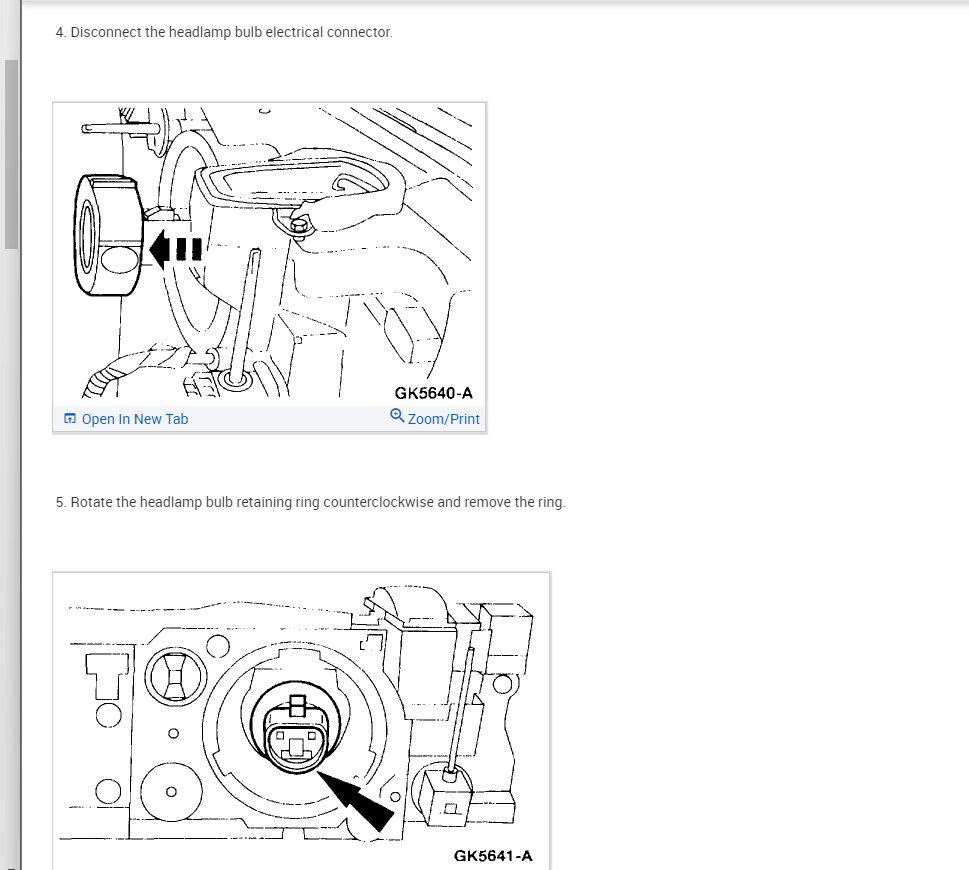 4. Disconnect the headlamp bulb electrical connector.

GK5640-A

Open In New Tab

Zoom/Print

5. Rotate the headlamp bulb retaining ring counterclockwise and remove the ring.

GK5641-A