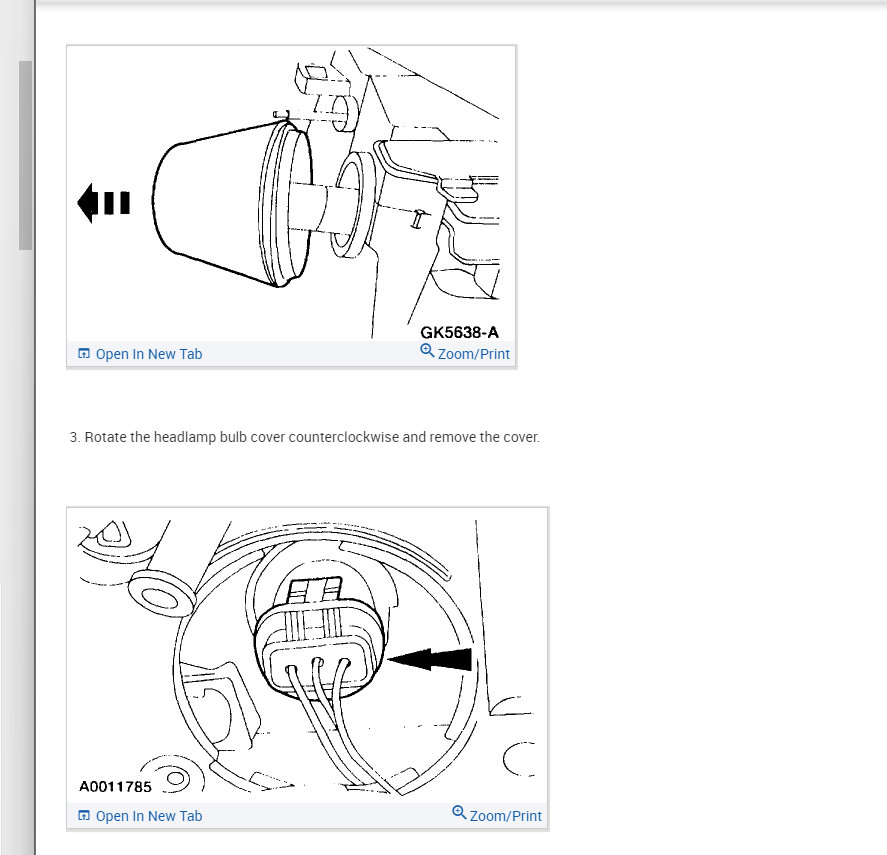 GK5638-A

Open In New Tab

Zoom/Print

3. Rotate the headlamp bulb cover counterclockwise and remove the cover.

A0011785

Open In New Tab

Zoom/Print