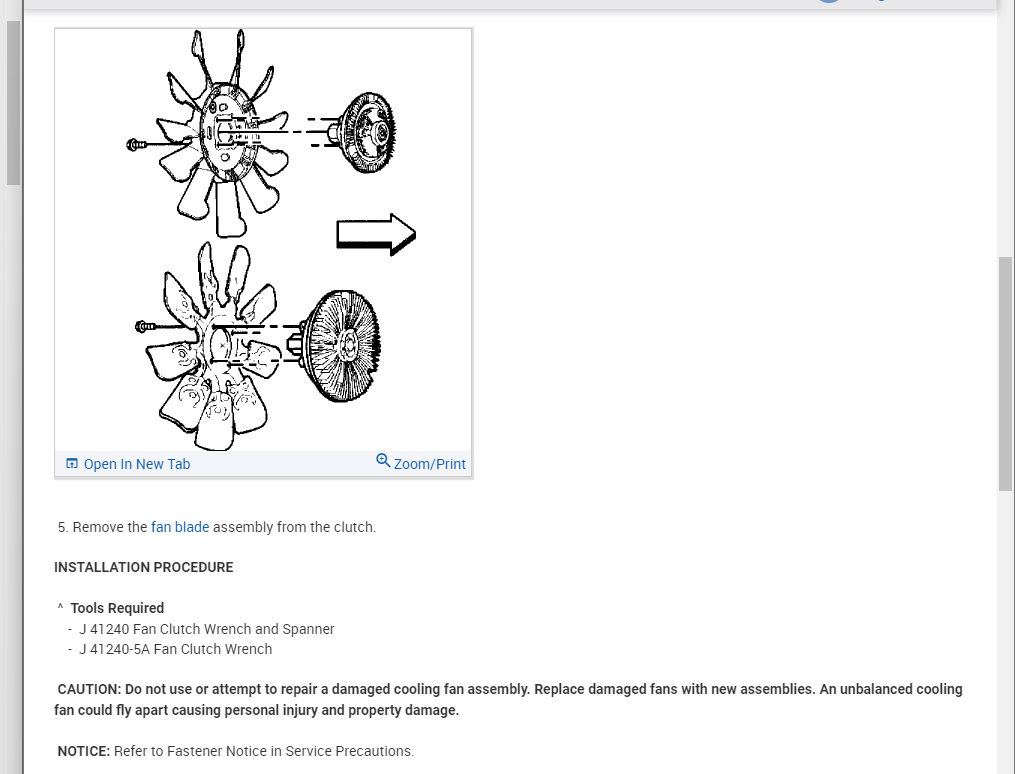 Open In New Tab
Zoom/Print

5. Remove the fan blade assembly from the clutch.

INSTALLATION PROCEDURE

^ Tools Required
- J 41240 Fan Clutch Wrench and Spanner
- J 41240-5A Fan Clutch Wrench

CAUTION: Do not use or attempt to repair a damaged cooling fan assembly. Replace damaged fans with new assemblies. An unbalanced cooling fan could fly apart causing personal injury and property damage.

NOTICE: Refer to Fastener Notice in Service Precautions.