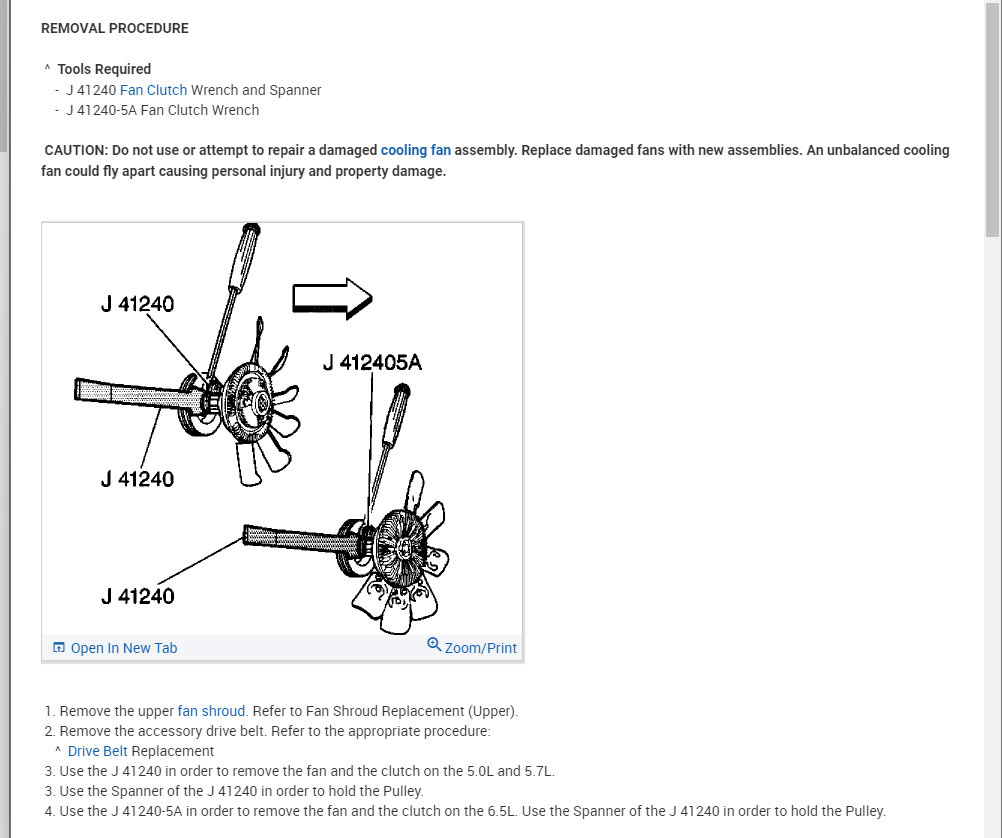 REMOVAL PROCEDURE

^ Tools Required
- J 41240 Fan Clutch Wrench and Spanner
- J 41240-5A Fan Clutch Wrench

CAUTION: Do not use or attempt to repair a damaged cooling fan assembly. Replace damaged fans with new assemblies. An unbalanced cooling fan could fly apart causing personal injury and property damage.

J 41240

J 412405A

J 41240

J 41240

Open In New Tab

Zoom/Print

1. Remove the upper fan shroud. Refer to Fan Shroud Replacement (Upper).
2. Remove the accessory drive belt. Refer to the appropriate procedure:
^ Drive Belt Replacement
3. Use the J 41240 in order to remove the fan and the clutch on the 5.0L and 5.7L.
3. Use the Spanner of the J 41240 in order to hold the Pulley.
4. Use the J 41240-5A in order to remove the fan and the clutch on the 6.5L. Use the Spanner of the J 41240 in order to hold the Pulley.