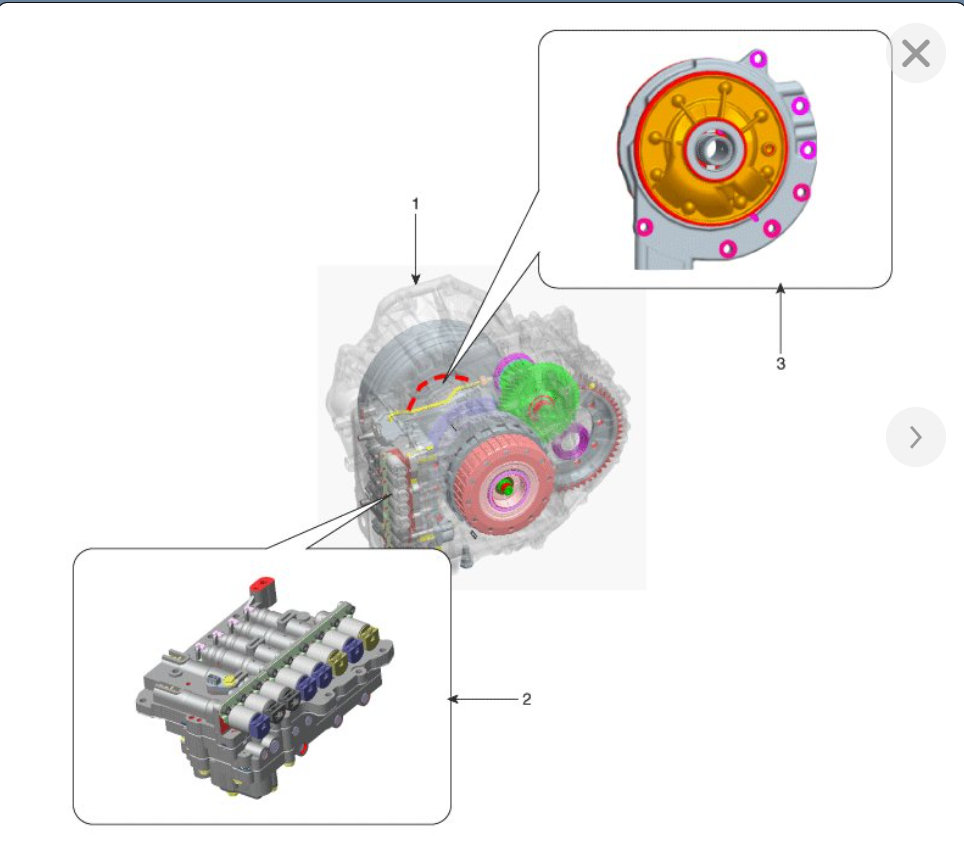 1

3

2