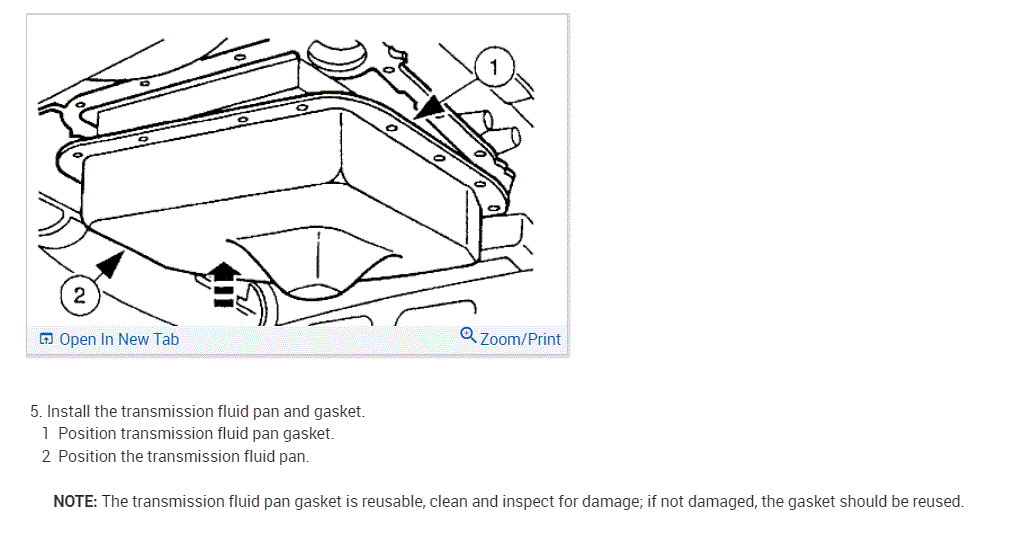 1

2

Open In New Tab

Zoom/Print

5. Install the transmission fluid pan and gasket.
1 Position transmission fluid pan gasket.
2 Position the transmission fluid pan.

NOTE: The transmission fluid pan gasket is reusable, clean and inspect for damage; if not damaged, the gasket should be reused.