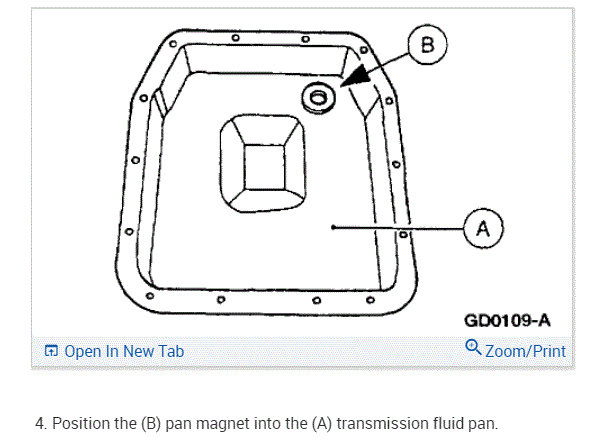 B

A

GD0109-A

Open In New Tab

Zoom/Print

4. Position the (B) pan magnet into the (A) transmission fluid pan.