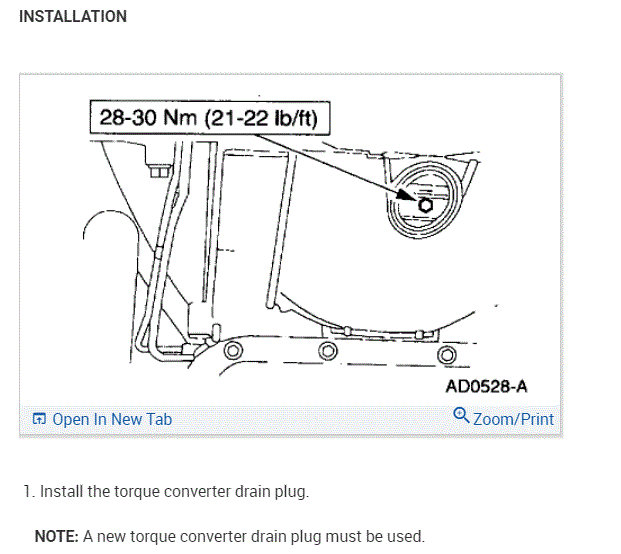 INSTALLATION

28-30 Nm (21-22 lb/ft)

AD0528-A

Open In New Tab

Zoom/Print

1. Install the torque converter drain plug.

NOTE: A new torque converter drain plug must be used.