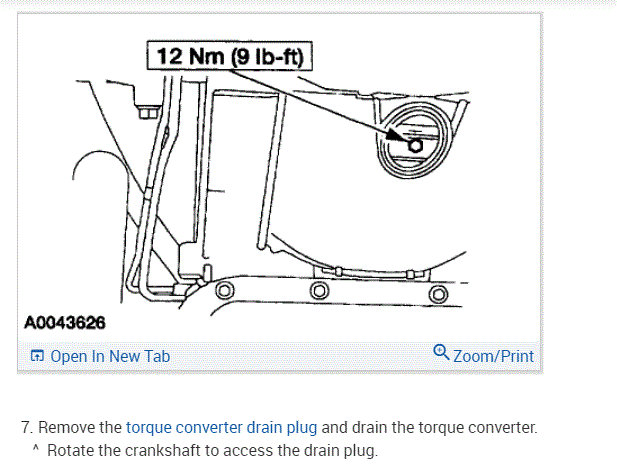 12 Nm (9 lb-ft)

A0043626

Open In New Tab

Zoom/Print

7. Remove the torque converter drain plug and drain the torque converter.

^ Rotate the crankshaft to access the drain plug.