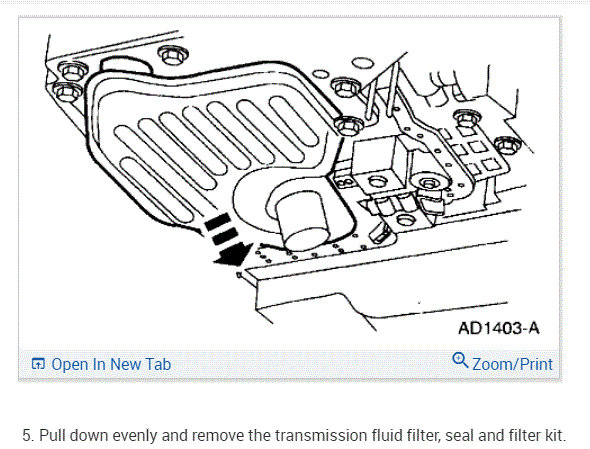 AD1403-A

Open In New Tab

Zoom/Print

5. Pull down evenly and remove the transmission fluid filter, seal and filter kit.