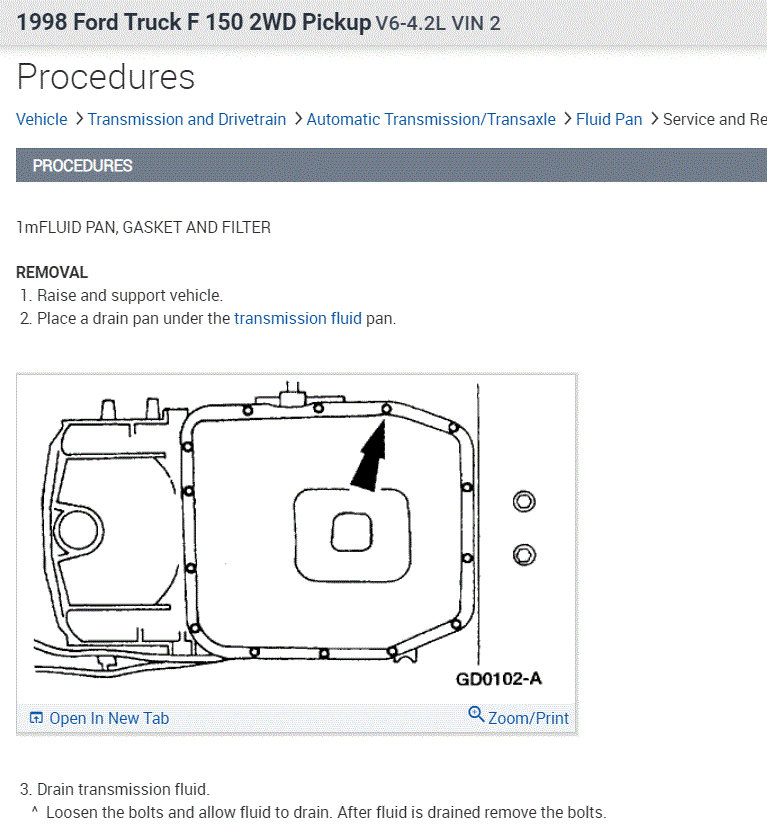 1998 Ford Truck F 150 2WD Pickup V6-4.2L VIN 2

Procedures

Vehicle > Transmission and Drivetrain > Automatic Transmission/Transaxle > Fluid Pan > Service and Re

PROCEDURES

1mFLUID PAN, GASKET AND FILTER

REMOVAL
1. Raise and support vehicle.
2. Place a drain pan under the transmission fluid pan.

GD0102-A

Open In New Tab
Zoom/Print

3. Drain transmission fluid.
^ Loosen the bolts and allow fluid to drain. After fluid is drained remove the bolts.