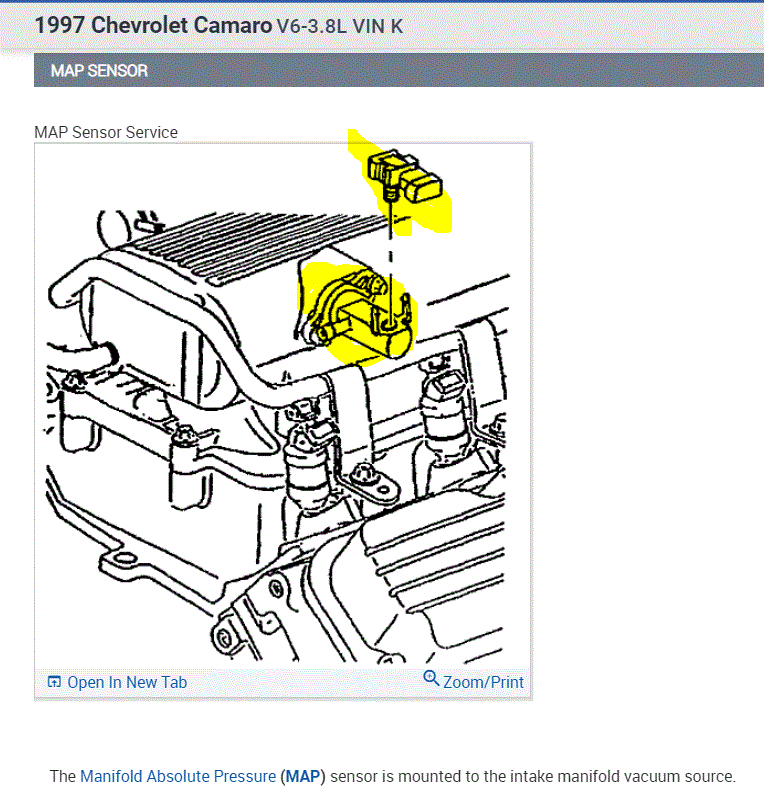 1997 Chevrolet Camaro V6-3.8L VIN K

MAP SENSOR

MAP Sensor Service

Open In New Tab

Zoom/Print

The Manifold Absolute Pressure (MAP) sensor is mounted to the intake manifold vacuum source.