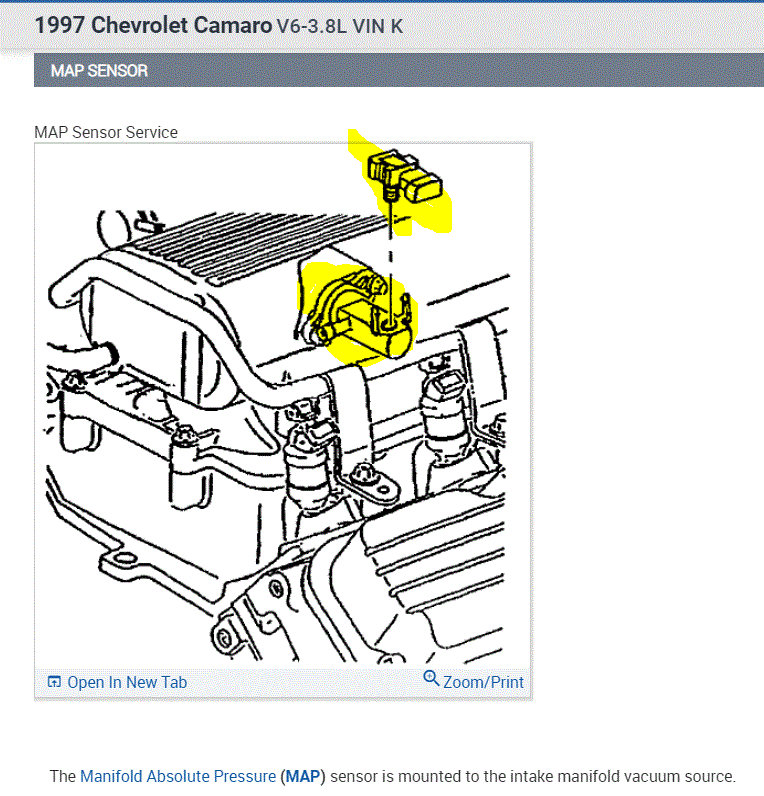 1997 Chevrolet Camaro V6-3.8L VIN K

MAP SENSOR

MAP Sensor Service

Open In New Tab

Zoom/Print

The Manifold Absolute Pressure (MAP) sensor is mounted to the intake manifold vacuum source.