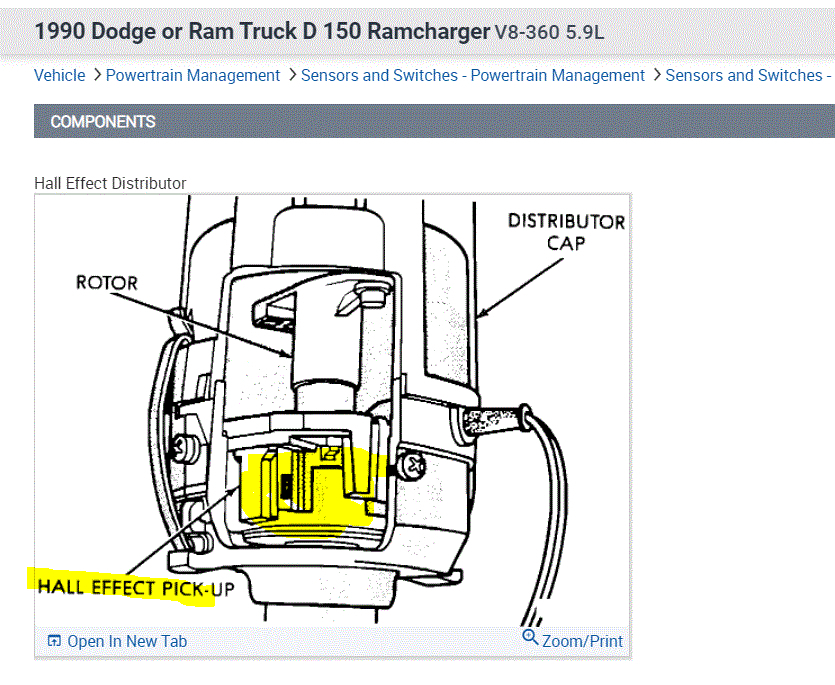 1990 Dodge or Ram Truck D 150 Ramcharger V8-360 5.9L

Vehicle > Powertrain Management > Sensors and Switches - Powertrain Management > Sensors and Switches -

COMPONENTS

Hall Effect Distributor

DISTRIBUTOR CAP

ROTOR

HALL EFFECT PICK-UP

Open In New Tab

Zoom/Print